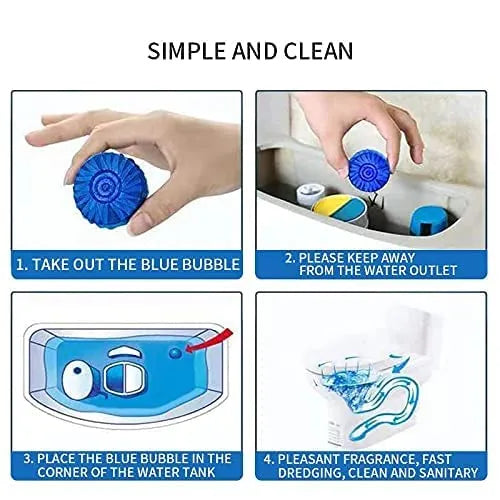 SIMPLE AND CLEAN

1. TAKE OUT THE BLUE BUBBLE

2. PLEASE KEEP AWAY FROM THE WATER OUTLET

3. PLACE THE BLUE BUBBLE IN THE CORNER OF THE WATER TANK

4. PLEASANT FRAGRANCE, FAST DREDGING, CLEAN AND SANITARY