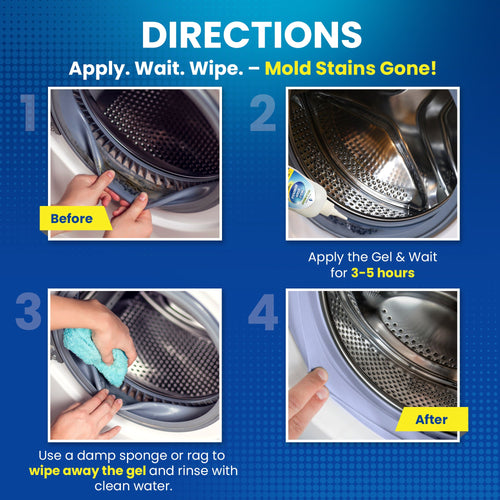 DIRECTIONS

Apply. Wait. Wipe. – Mold Stains Gone!

1

Before

2

Apply the Gel & Wait for 3-5 hours

3

Use a damp sponge or rag to wipe away the gel and rinse with clean water.

4

After